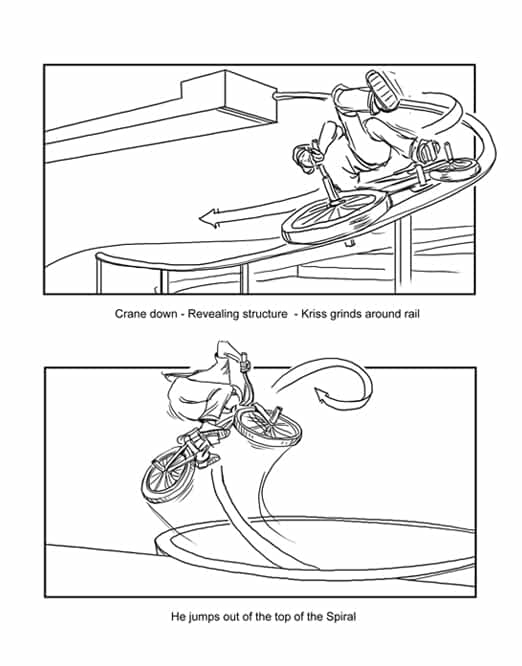 Crane down - Revealing structure - Kriss grinds around rail

He jumps out of the top of the Spiral