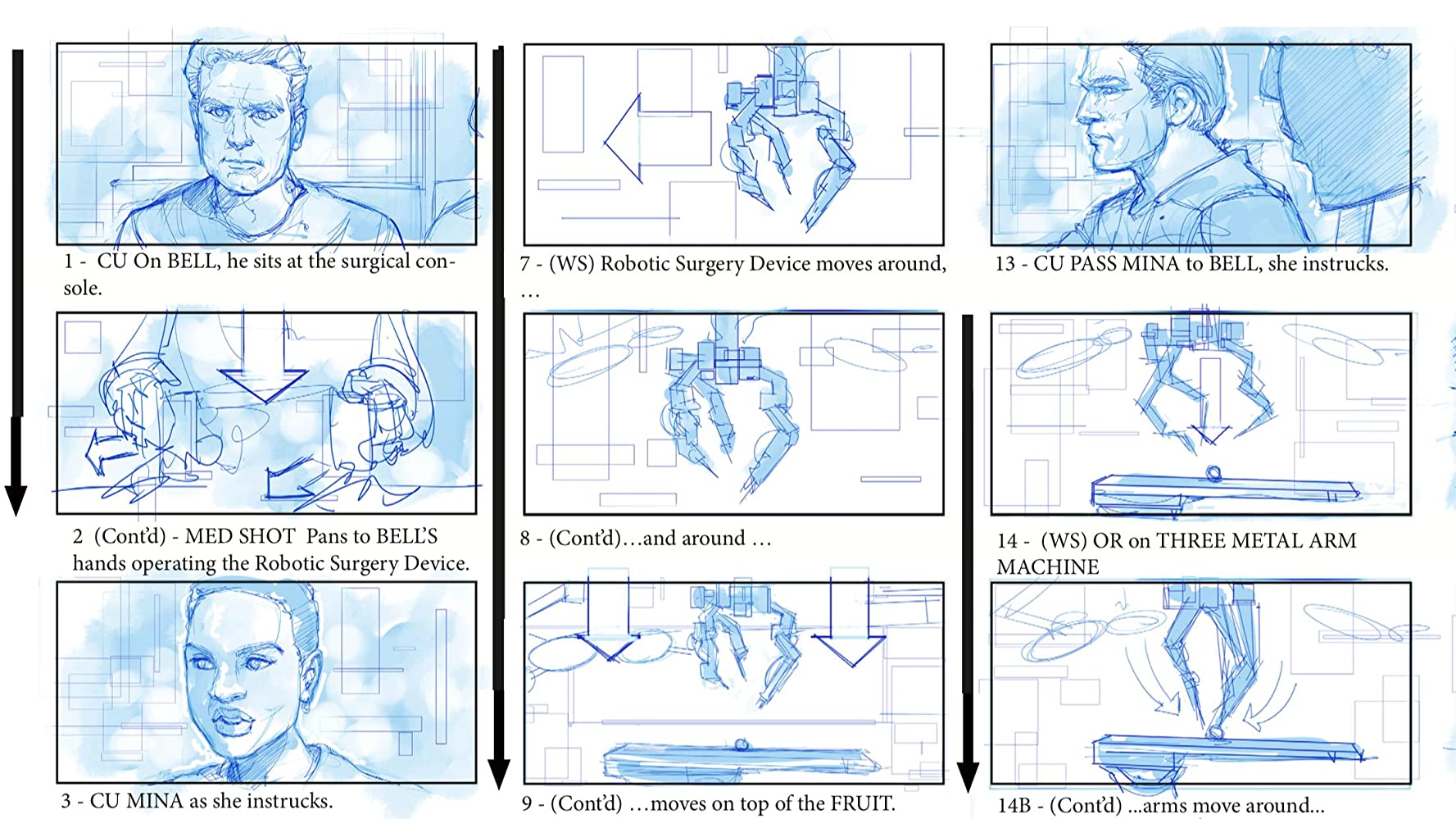 1 - CU On BELL, he sits at the surgical console.

2 (Cont'd) - MED SHOT Pans to BELL'S hands operating the Robotic Surgery Device.

3 - CU MINA as she instrucks.

7 - (WS) Robotic Surgery Device moves around, …

8 - (Cont'd)…and around …

9 - (Cont'd) …moves on top of the FRUIT.

13 - CU PASS MINA to BELL, she instrucks.

14 - (WS) OR on THREE METAL ARM MACHINE

14B - (Cont'd) ...arms move around...