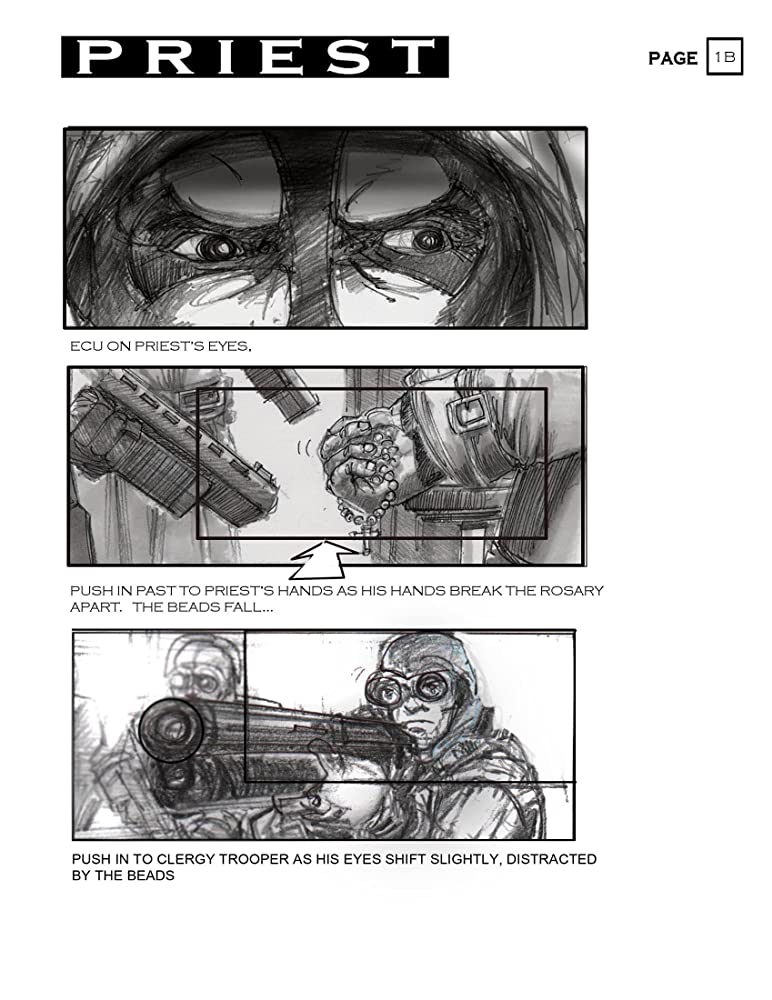 PRIEST

PAGE 1B

ECU ON PRIEST'S EYES.

PUSH IN PAST TO PRIEST'S HANDS AS HIS HANDS BREAK THE ROSARY APART. THE BEADS FALL...

PUSH IN TO CLERGY TROOPER AS HIS EYES SHIFT SLIGHTLY, DISTRACTED BY THE BEADS