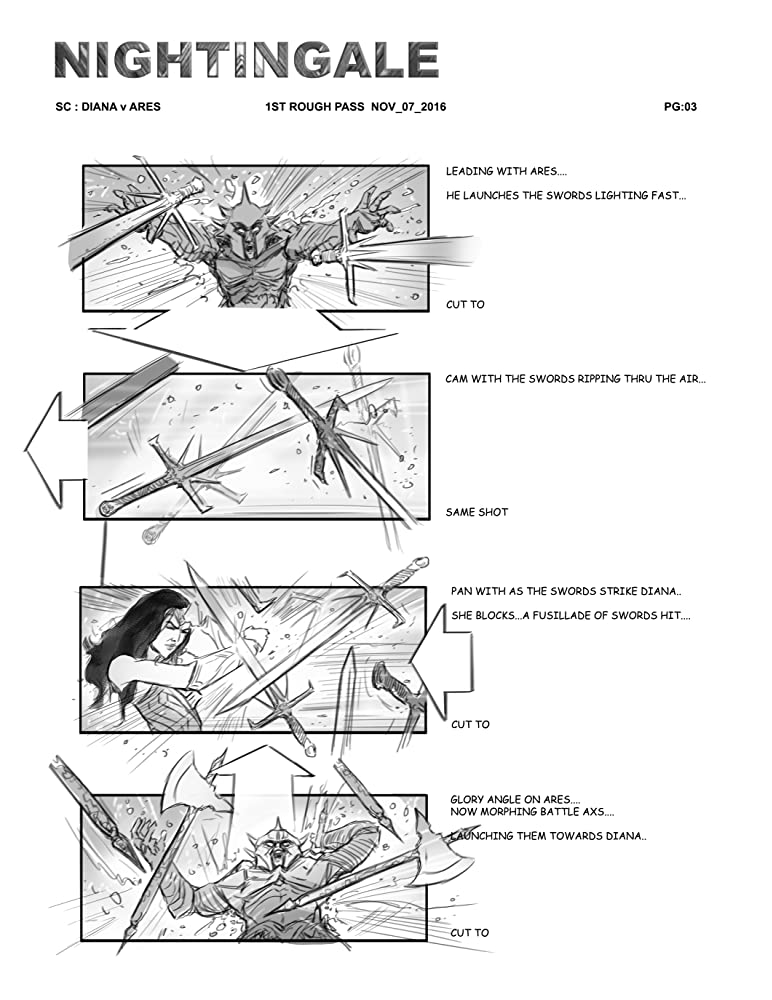 NIGHTINGALE

SC : DIANA v ARES

1ST ROUGH PASS NOV_07_2016

PG:03

LEADING WITH ARES....

HE LAUNCHES THE SWORDS LIGHTING FAST...

CUT TO

CAM WITH THE SWORDS RIPPING THRU THE AIR...

SAME SHOT

PAN WITH AS THE SWORDS STRIKE DIANA..

SHE BLOCKS...A FUSILLADE OF SWORDS HIT....

CUT TO

GLORY ANGLE ON ARES....
NOW MORPHING BATTLE AXS....

LAUNCHING THEM TOWARDS DIANA..

CUT TO