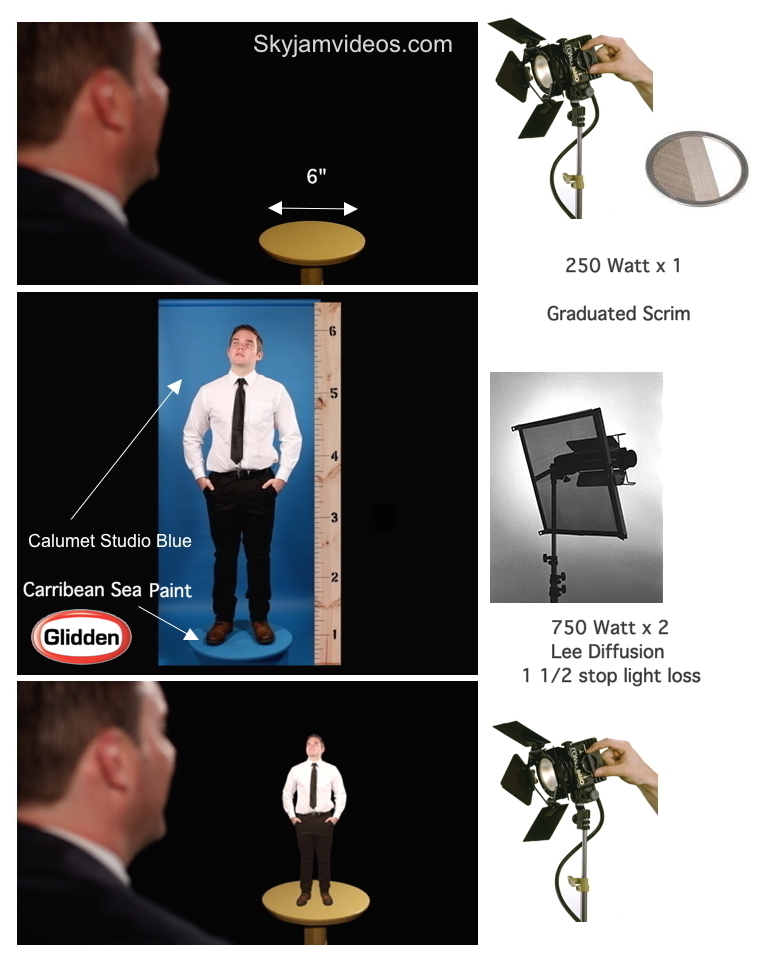 Skyjamvideos.com

6"

250 Watt x 1

Graduated Scrim

6
5
4
3
2
1

Calumet Studio Blue

Carribean Sea Paint

Glidden

750 Watt x 2
Lee Diffusion
1 1/2 stop light loss